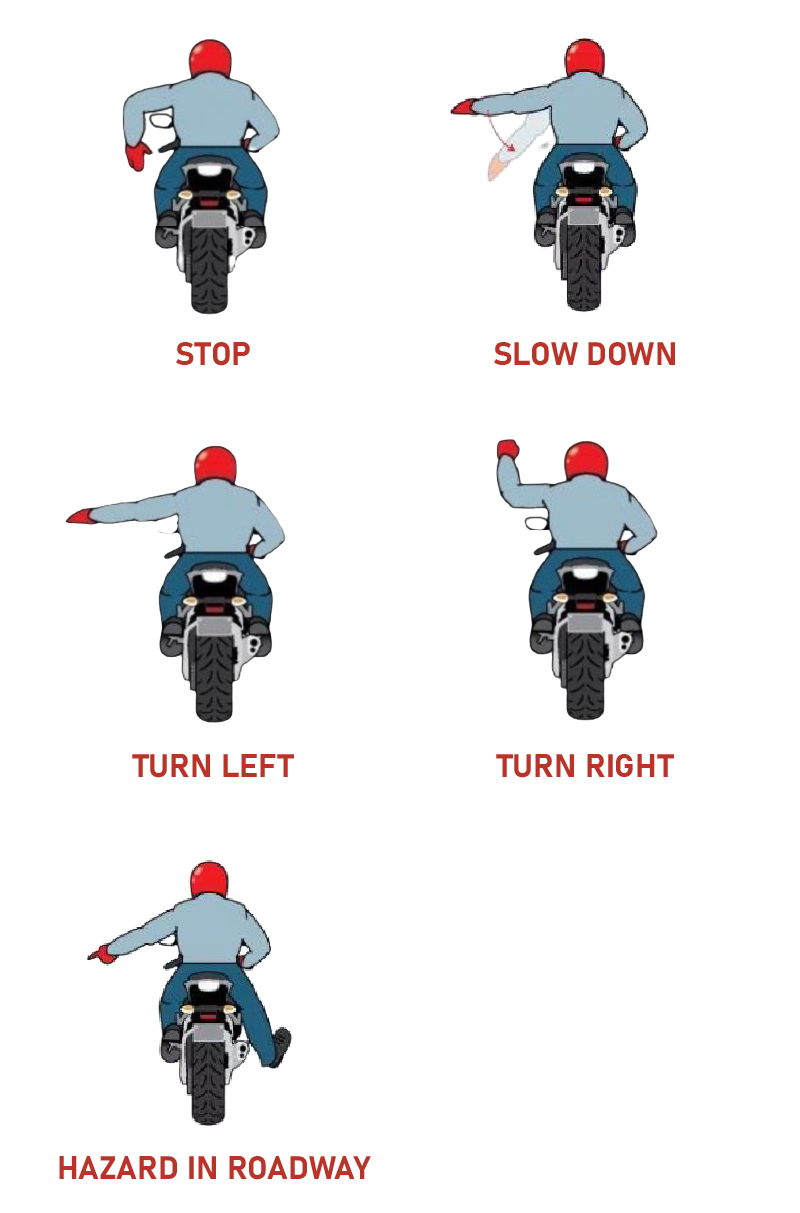 STOP

SLOW DOWN

TURN LEFT

TURN RIGHT

HAZARD IN ROADWAY