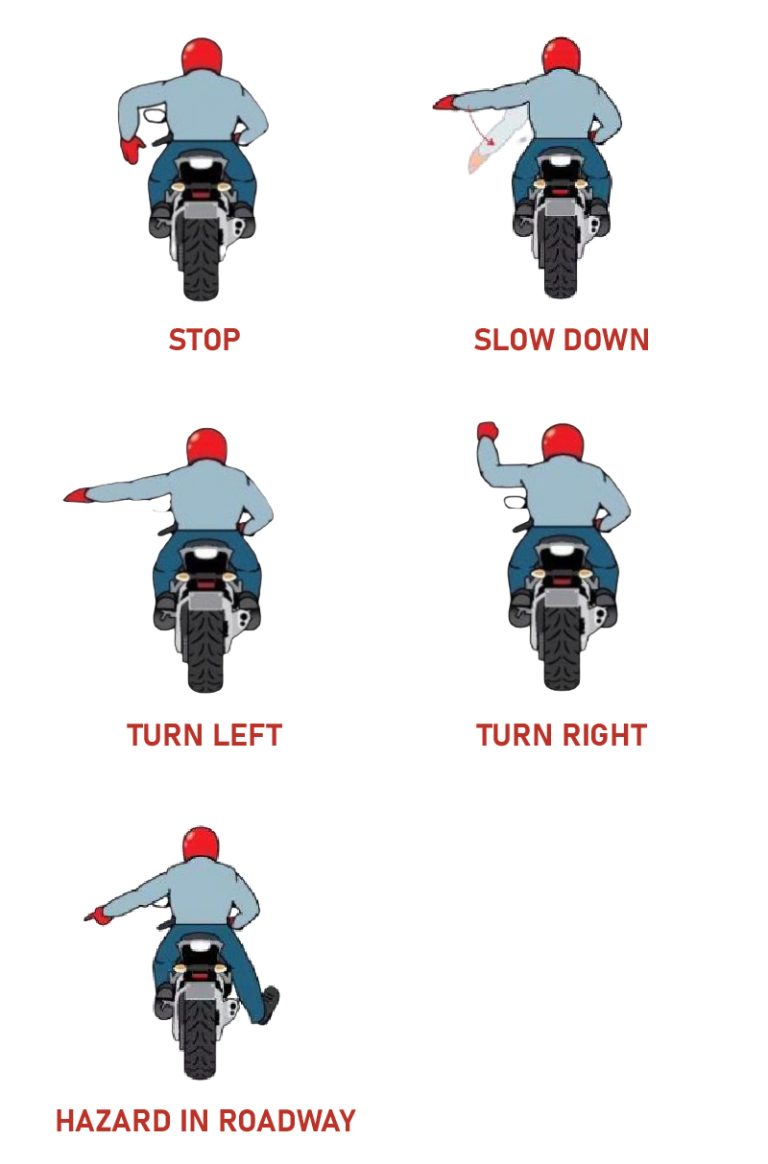 STOP

SLOW DOWN

TURN LEFT

TURN RIGHT

HAZARD IN ROADWAY